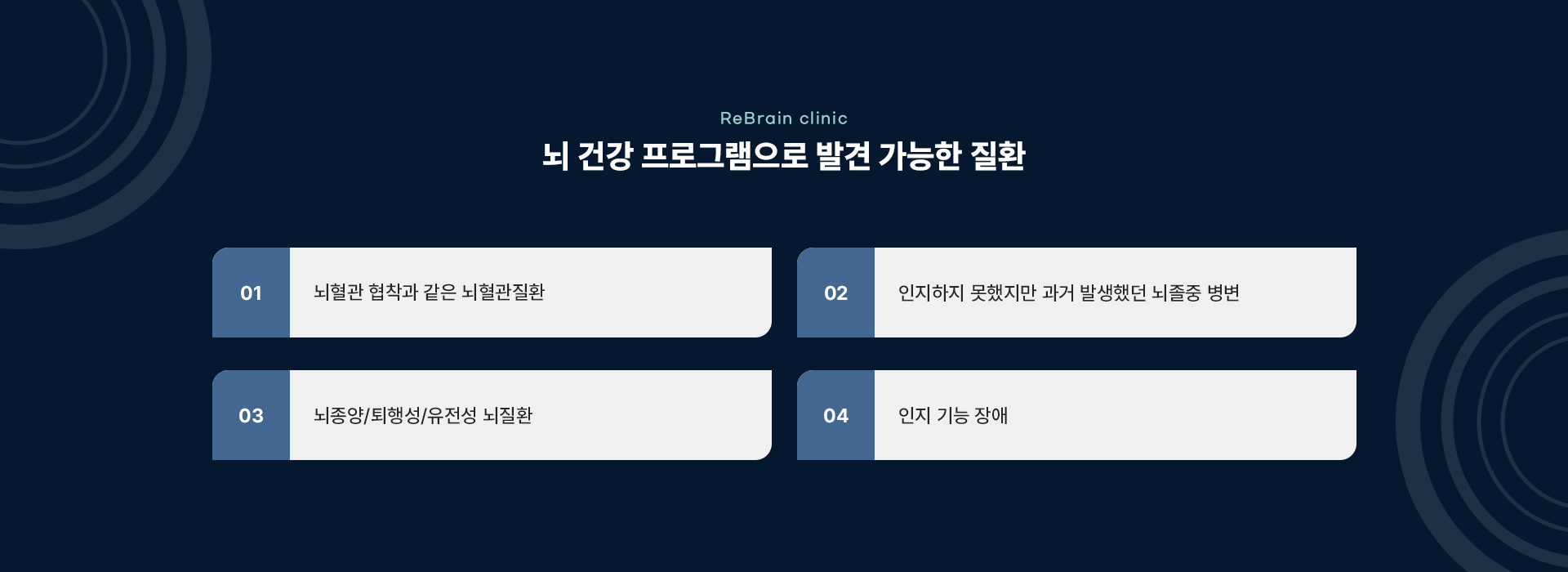 ReBrain clinic

뇌 건강 프로그램으로 발견 가능한 질환

01 뇌혈관 협착과 같은 뇌혈관질환

02 인지하지 못했지만 과거 발생했던 뇌졸중 병변

03 뇌종양/퇴행성/유전성 뇌질환

04 인지 기능 장애